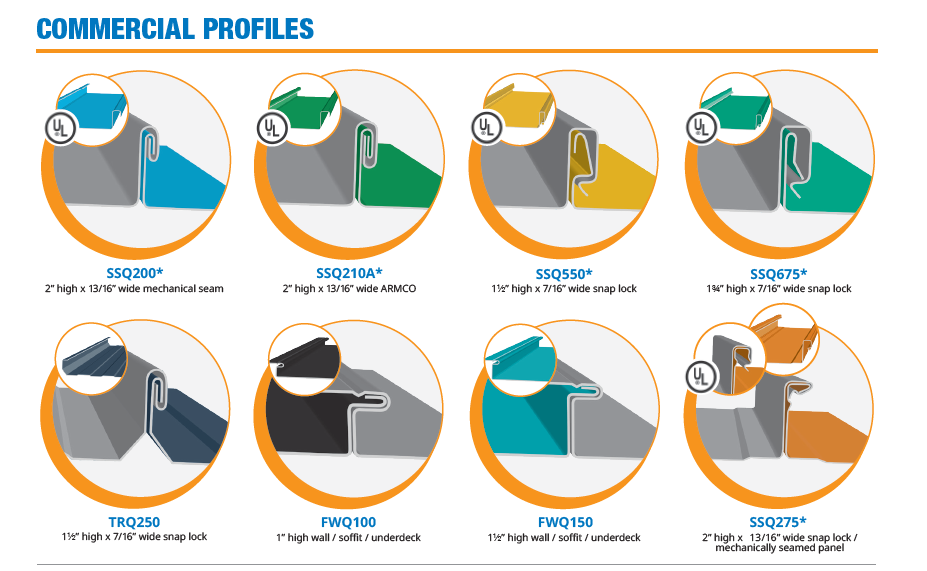 COMMERCIAL PROFILES

UL

SSQ200*
2" high x 13/16" wide mechanical seam

UL

SSQ210A*
2" high x 13/16" wide ARMCO

UL

SSQ550*
1½" high x 7/16" wide snap lock

UL

SSQ675*
1¾" high x 7/16" wide snap lock

TRQ250
1½" high x 7/16" wide snap lock

FWQ100
1" high wall / soffit / underdeck

FWQ150
1½" high wall / soffit / underdeck

UL

SSQ275*
2" high x 13/16" wide snap lock / mechanically seamed panel