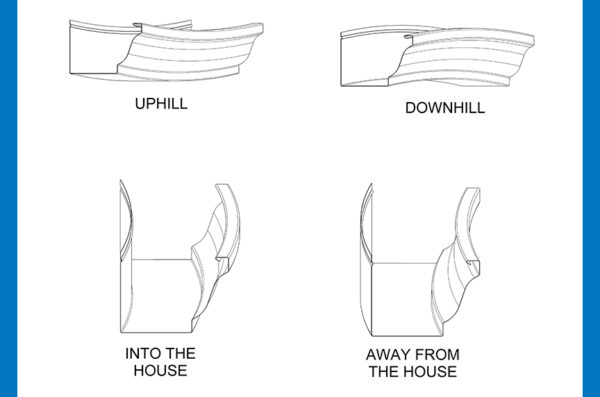 UPHILL

DOWNHILL

INTO THE HOUSE

AWAY FROM THE HOUSE