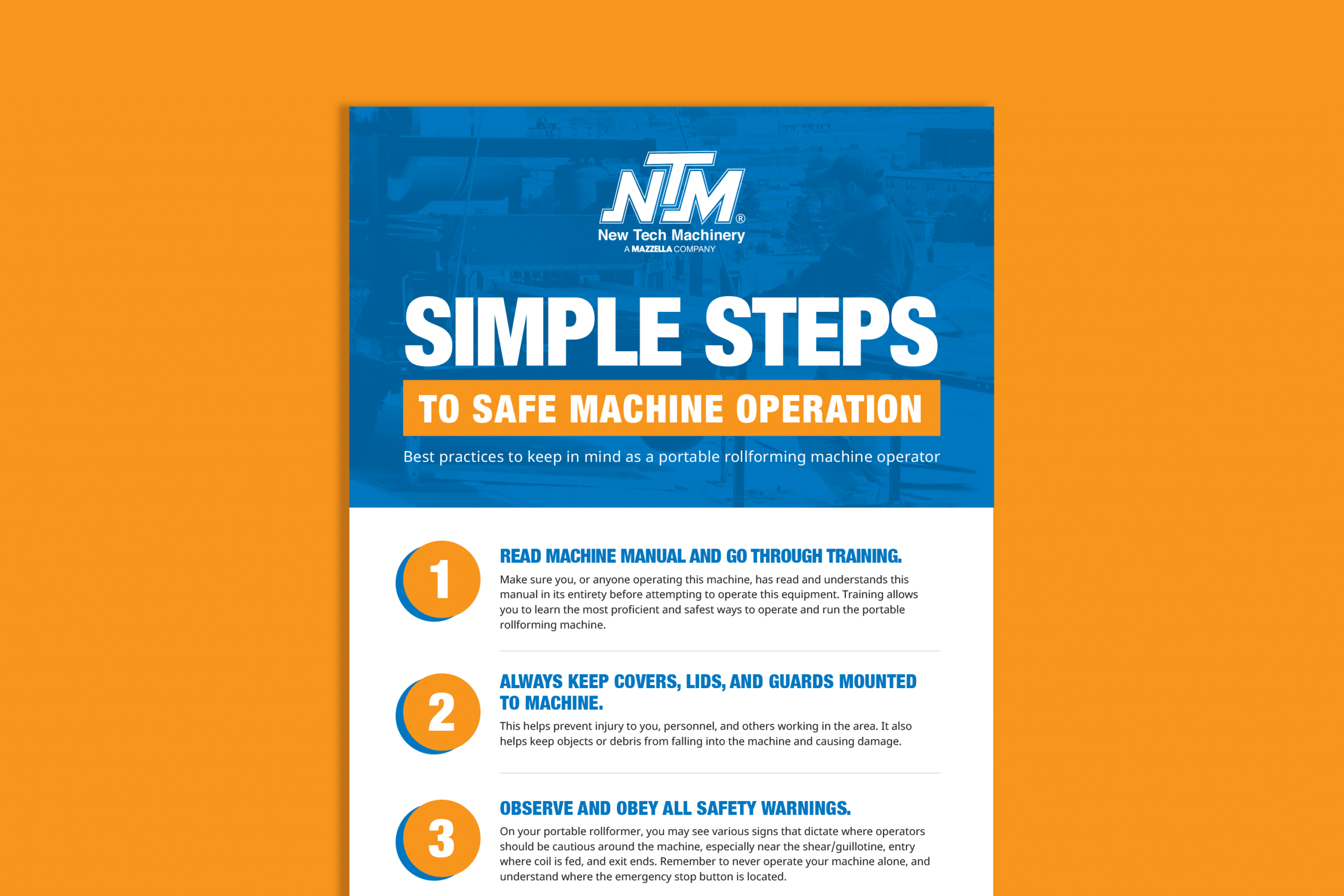 NTM®
New Tech Machinery
A MAZZELLA COMPANY

SIMPLE STEPS
TO SAFE MACHINE OPERATION

Best practices to keep in mind as a portable rollforming machine operator

1
READ MACHINE MANUAL AND GO THROUGH TRAINING.
Make sure you, or anyone operating this machine, has read and understands this manual in its entirety before attempting to operate this equipment. Training allows you to learn the most proficient and safest ways to operate and run the portable rollforming machine.

2
ALWAYS KEEP COVERS, LIDS, AND GUARDS MOUNTED TO MACHINE.
This helps prevent injury to you, personnel, and others working in the area. It also helps keep objects or debris from falling into the machine and causing damage.

3
OBSERVE AND OBEY ALL SAFETY WARNINGS.
On your portable rollformer, you may see various signs that dictate where operators should be cautious around the machine, especially near the shear/guillotine, entry where coil is fed, and exit ends. Remember to never operate your machine alone, and understand where the emergency stop button is located.